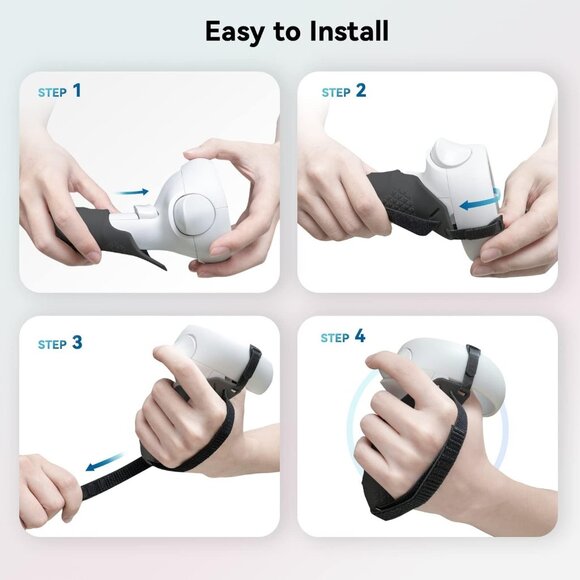 Easy to Install

STEP 1

STEP 2

STEP 3

STEP 4